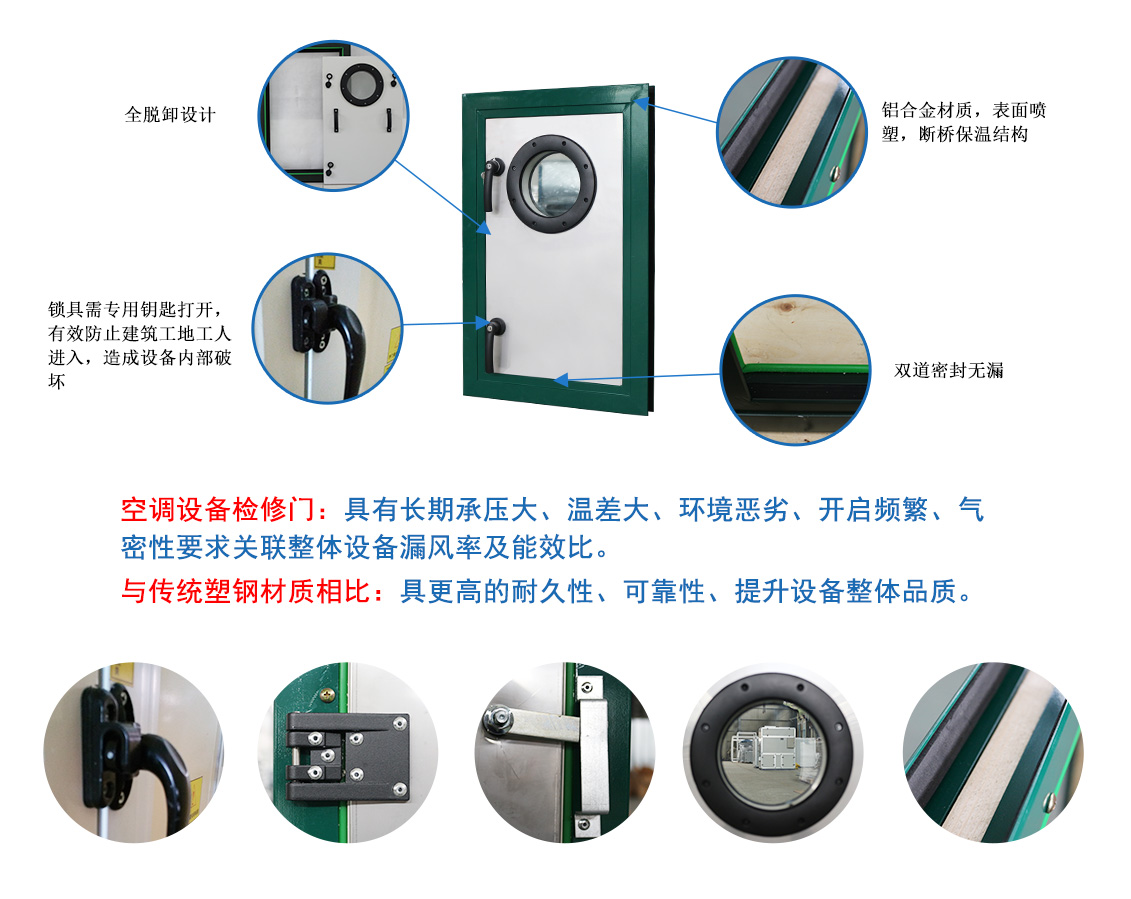 全脱卸设计

铝合金材质，表面喷塑，断桥保温结构

锁具需专用钥匙打开，有效防止建筑工地工人进入，造成设备内部破坏

双道密封无漏

空调设备检修门：具有长期承压大、温差大、环境恶劣、开启频繁、气密性要求关联整体设备漏风率及能效比。

与传统塑钢材质相比：具更高的耐久性、可靠性、提升设备整体品质。